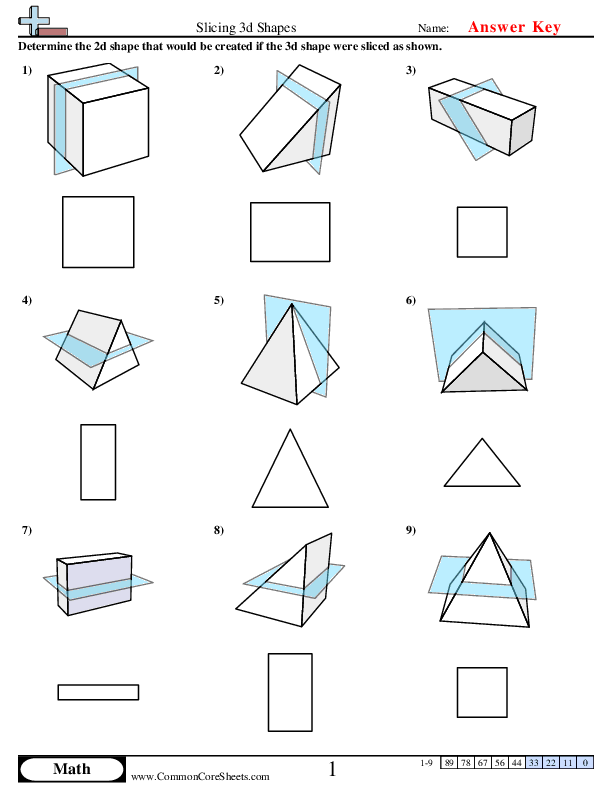 Slicing 3d Shapes

Name: Answer Key

Determine the 2d shape that would be created if the 3d shape were sliced as shown.

1)

2)

3)

4)

5)

6)

7)

8)

9)

Math

www.CommonCoreSheets.com

1

| 1-9 | 89 | 78 | 67 | 56 | 44 | 33 | 22 | 11 | 0 |
|---|---|---|---|---|---|---|---|---|---|